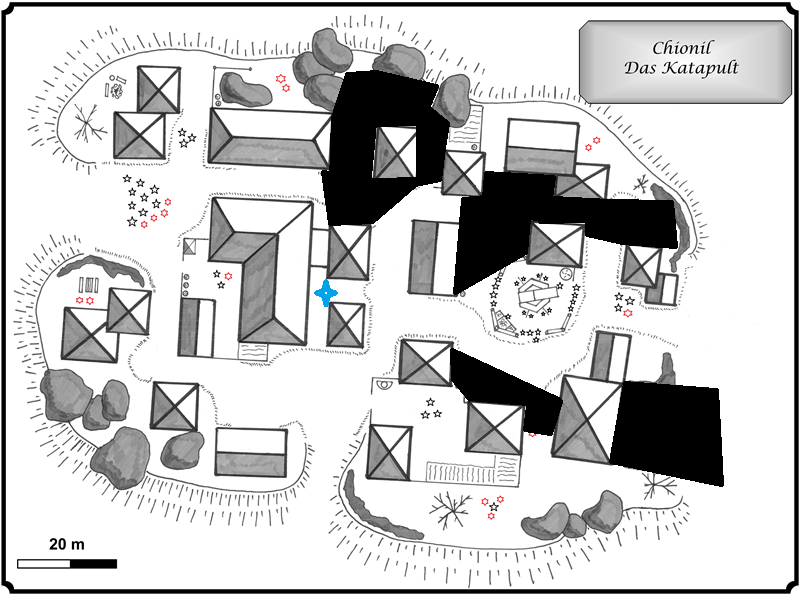 Chionil
Das Katapult

20 m