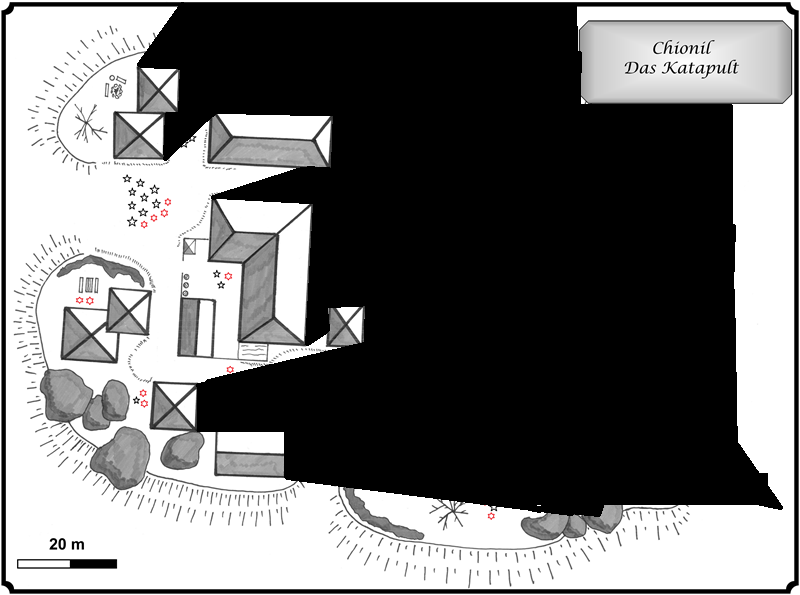 Chionil
Das Katapult

20 m