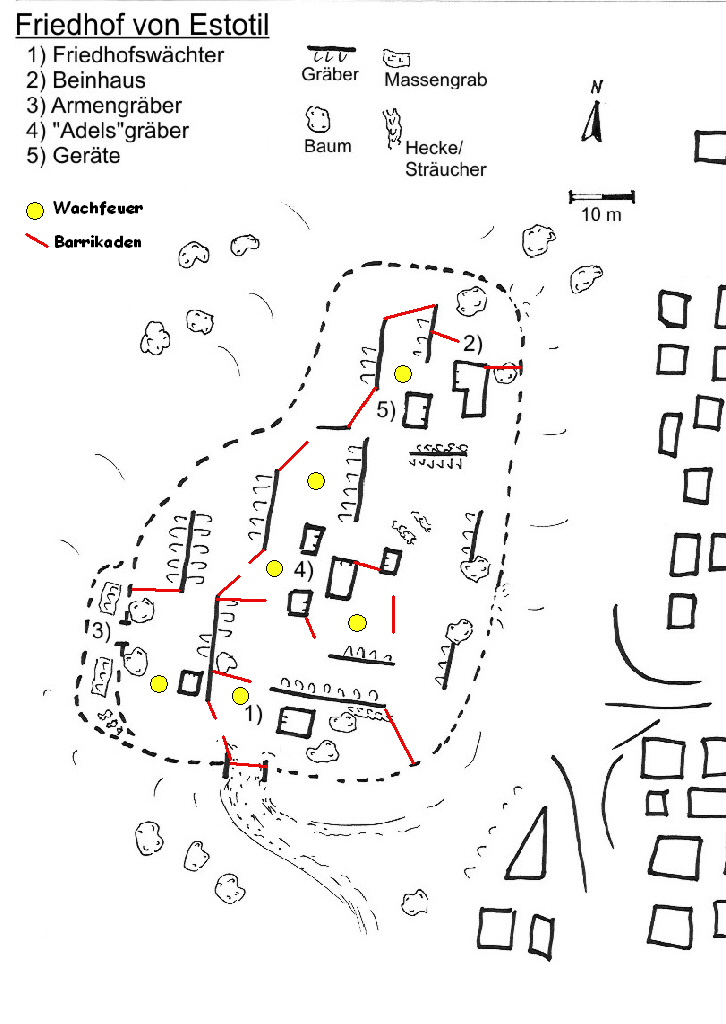 Friedhof von Estotil
1) Friedhofswächter
2) Beinhaus
3) Armengräber
4) "Adels"gräber
5) Geräte

Gräber
Massengrab
Baum
Hecke/ Sträucher

N

10 m

Wachfeuer
Barrikaden

2)
5)
4)
3)
1)