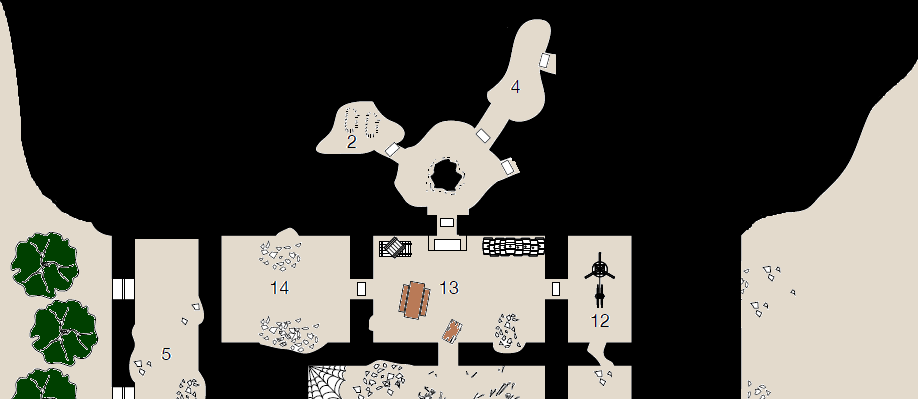 4
2
14
13
12
5